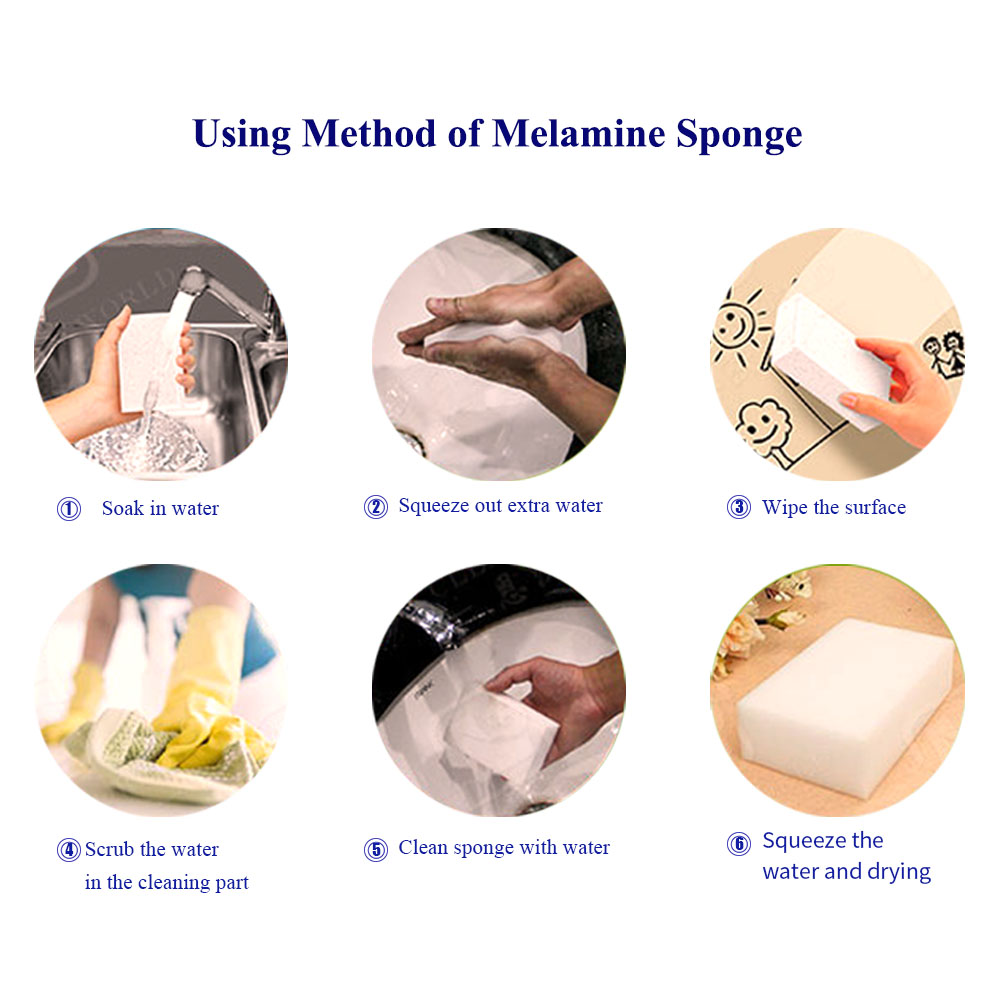 Using Method of Melamine Sponge

① Soak in water

② Squeeze out extra water

③ Wipe the surface

④ Scrub the water in the cleaning part

⑤ Clean sponge with water

⑥ Squeeze the water and drying