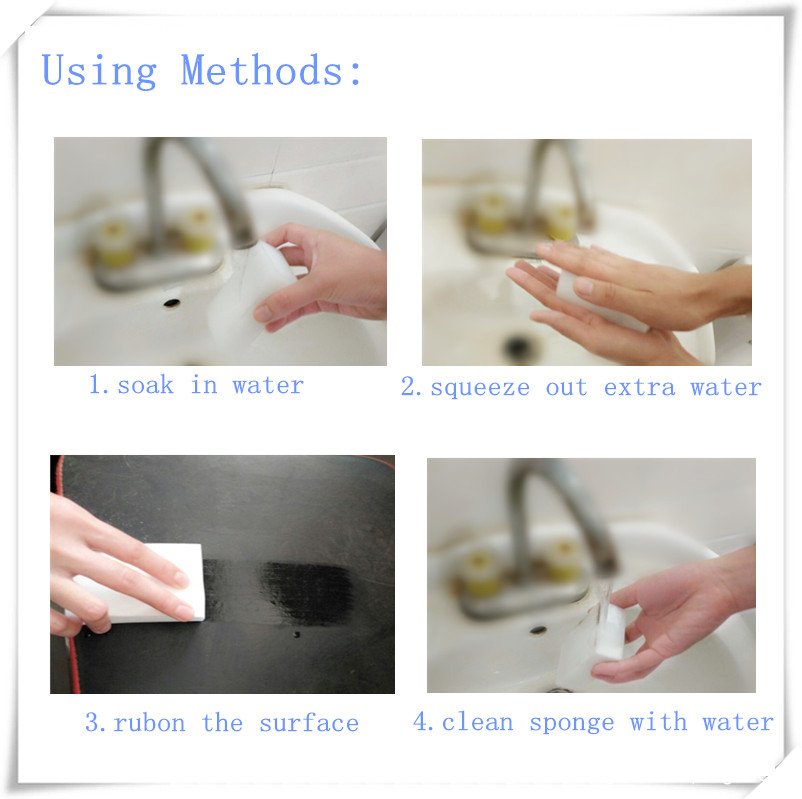 Using Methods:

1. soak in water

2. squeeze out extra water

3. rubon the surface

4. clean sponge with water