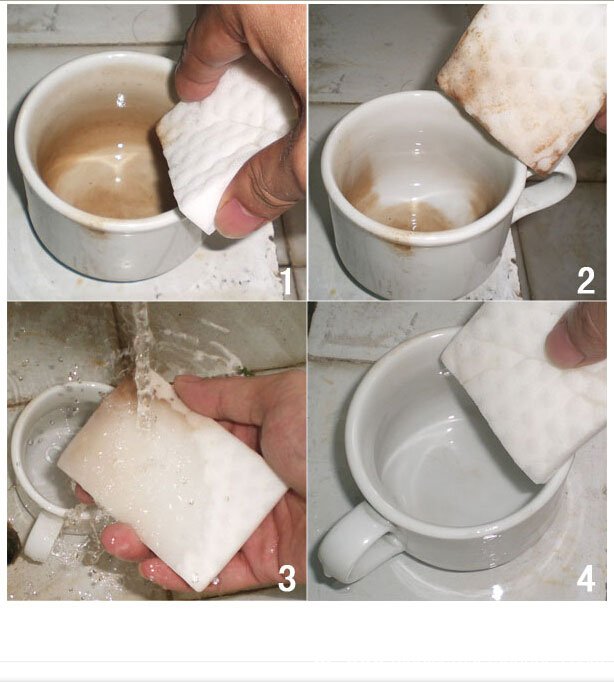 1

2

3

4