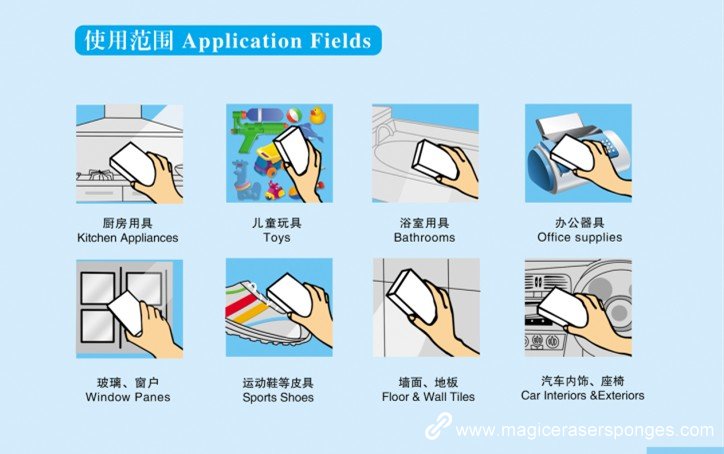 使用范围 Application Fields

厨房用具
Kitchen Appliances

儿童玩具
Toys

浴室用具
Bathrooms

办公器具
Office supplies

玻璃、窗户
Window Panes

运动鞋等皮具
Sports Shoes

墙面、地板
Floor & Wall Tiles

汽车内饰、座椅
Car Interiors &Exteriors

www.magicerasersponges.com