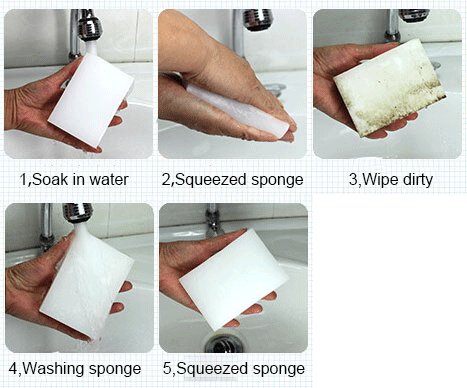 1,Soak in water

2,Squeezed sponge

3,Wipe dirty

4,Washing sponge

5,Squeezed sponge