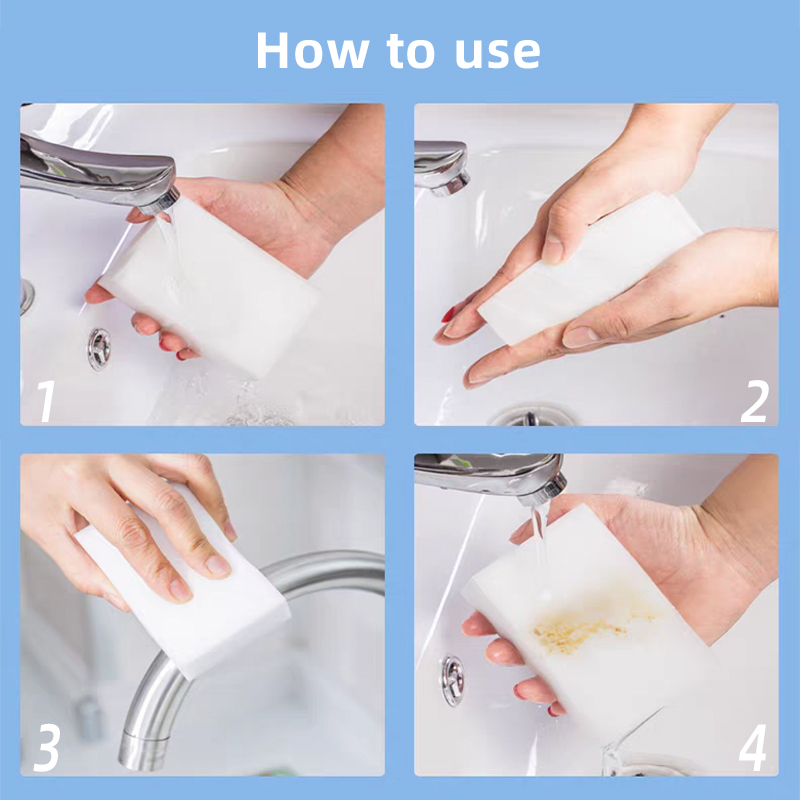 How to use

1

2

3

4