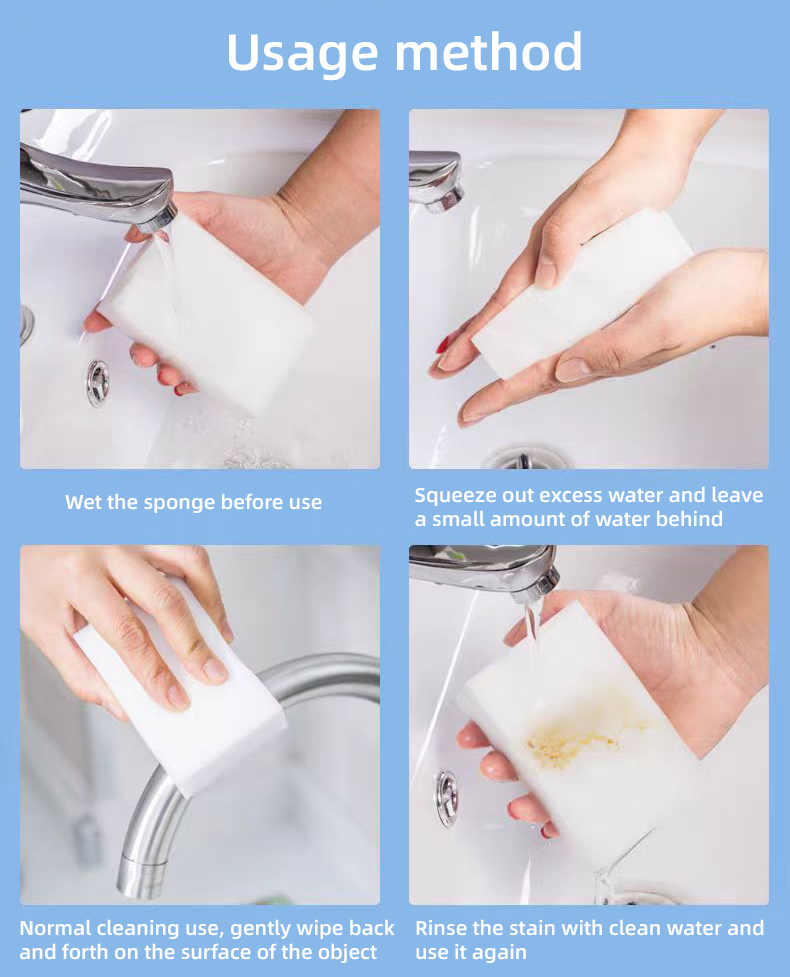 Usage method

Wet the sponge before use

Squeeze out excess water and leave a small amount of water behind

Normal cleaning use, gently wipe back and forth on the surface of the object

Rinse the stain with clean water and use it again