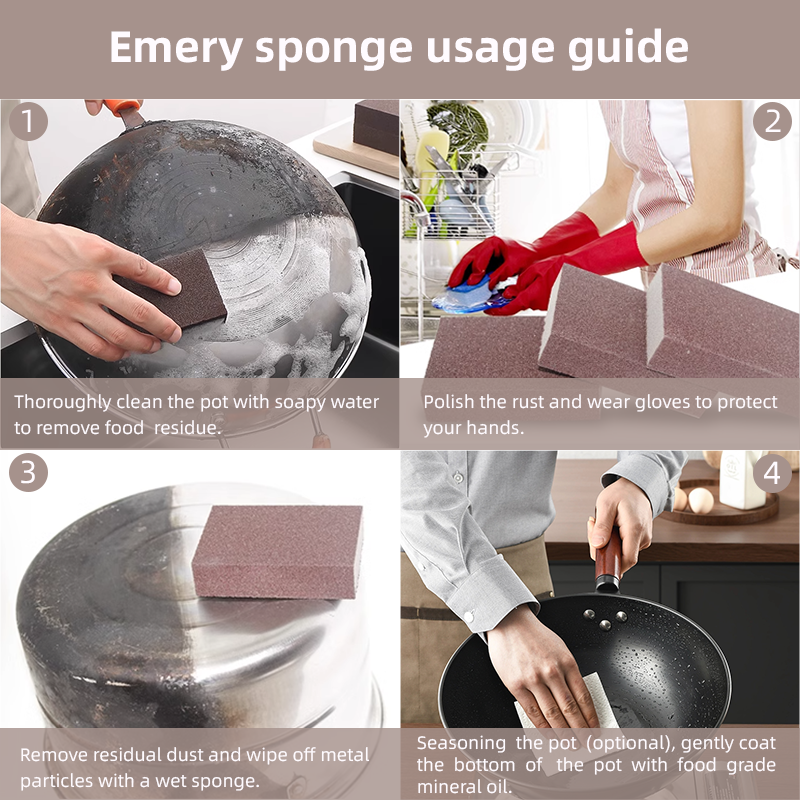 Emery sponge usage guide

1

Thoroughly clean the pot with soapy water to remove food residue.

2

Polish the rust and wear gloves to protect your hands.

3

Remove residual dust and wipe off metal particles with a wet sponge.

4

Seasoning the pot (optional), gently coat the bottom of the pot with food grade mineral oil.